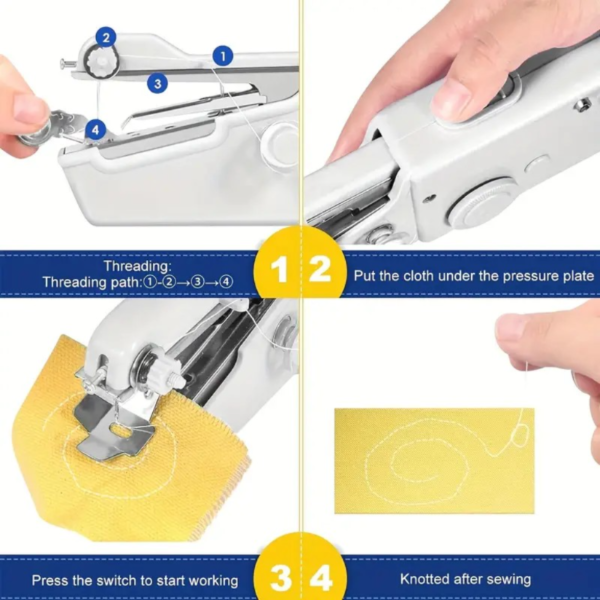 2
1
3
4

Threading:
Threading path:①-②→③→④

1 2

Put the cloth under the pressure plate

Press the switch to start working

3 4

Knotted after sewing